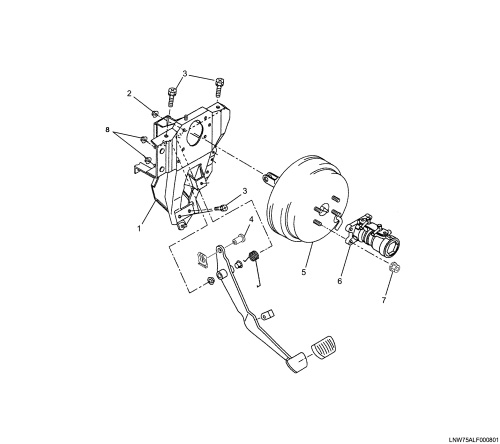 3
2
8
3
1
4
5
6
7
LNW75ALF000801