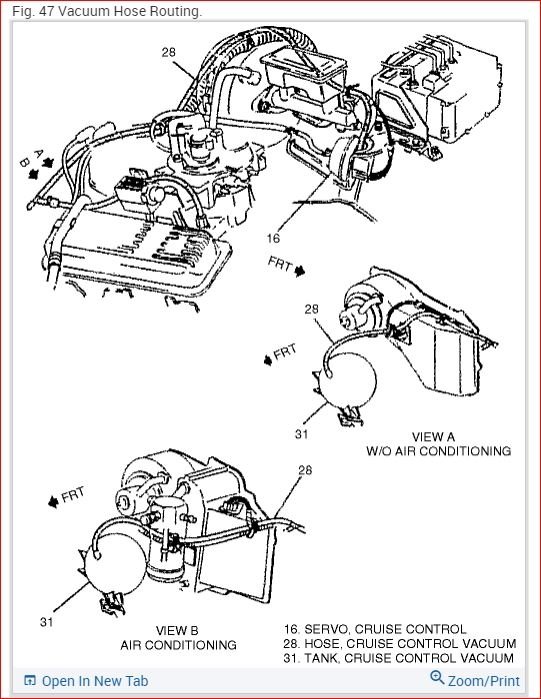 Fig. 47 Vacuum Hose Routing.

28

A

B

16

FRT

28

FRT

31

VIEW A
W/O AIR CONDITIONING

28

FRT

31

VIEW B
AIR CONDITIONING

16. SERVO, CRUISE CONTROL
28. HOSE, CRUISE CONTROL VACUUM
31. TANK, CRUISE CONTROL VACUUM

Open In New Tab

Zoom/Print