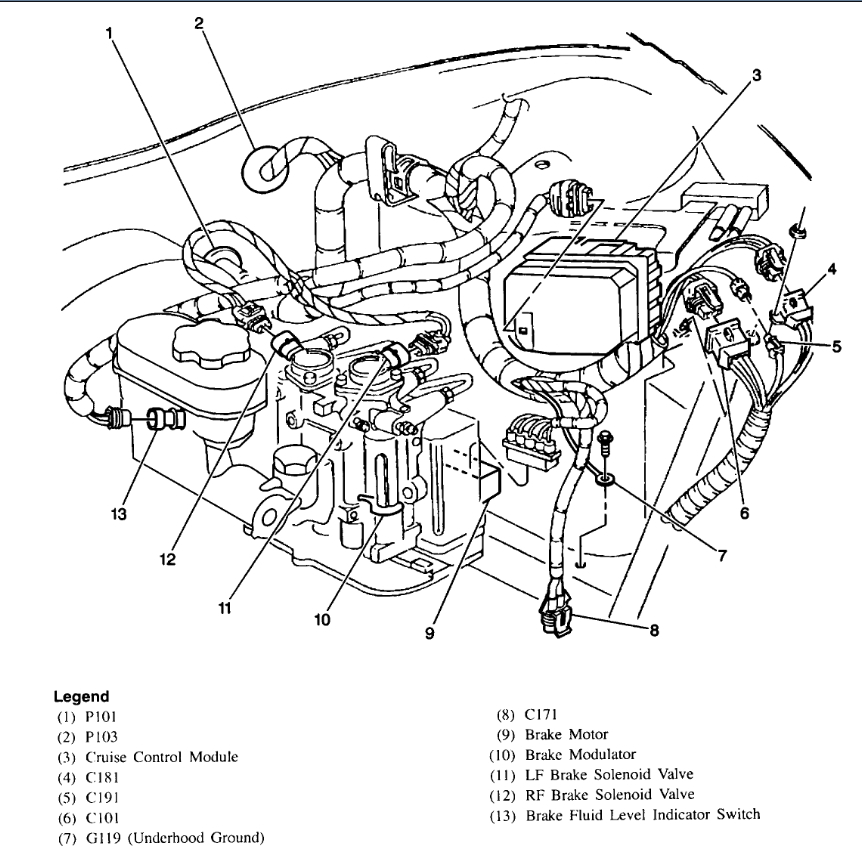 1
2
3
4
5
6
7
8
9
10
11
12
13

Legend
(1) P101
(2) P103
(3) Cruise Control Module
(4) C181
(5) C191
(6) C101
(7) G119 (Underhood Ground)

(8) C171
(9) Brake Motor
(10) Brake Modulator
(11) LF Brake Solenoid Valve
(12) RF Brake Solenoid Valve
(13) Brake Fluid Level Indicator Switch