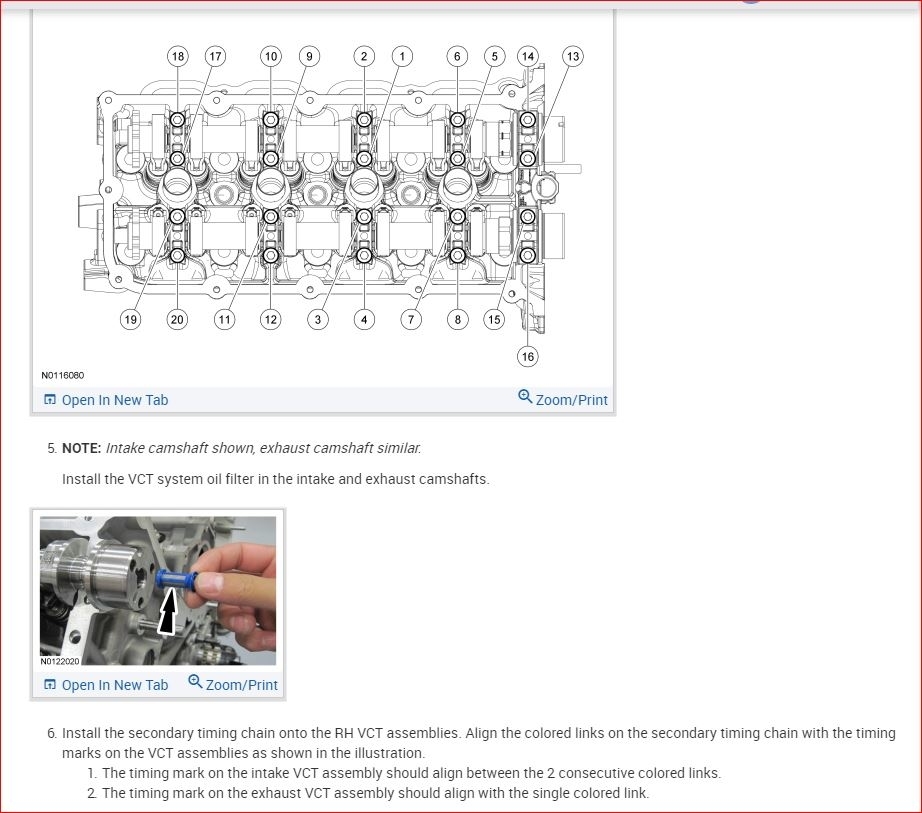 18 17 10 9 2 1 6 5 14 13

19 20 11 12 3 4 7 8 15

16

N0116080

Open In New Tab Zoom/Print

5. **NOTE:** *Intake camshaft shown, exhaust camshaft similar.*

Install the VCT system oil filter in the intake and exhaust camshafts.

N0122020

Open In New Tab Zoom/Print

6. Install the secondary timing chain onto the RH VCT assemblies. Align the colored links on the secondary timing chain with the timing marks on the VCT assemblies as shown in the illustration.

1. The timing mark on the intake VCT assembly should align between the 2 consecutive colored links.
2. The timing mark on the exhaust VCT assembly should align with the single colored link.