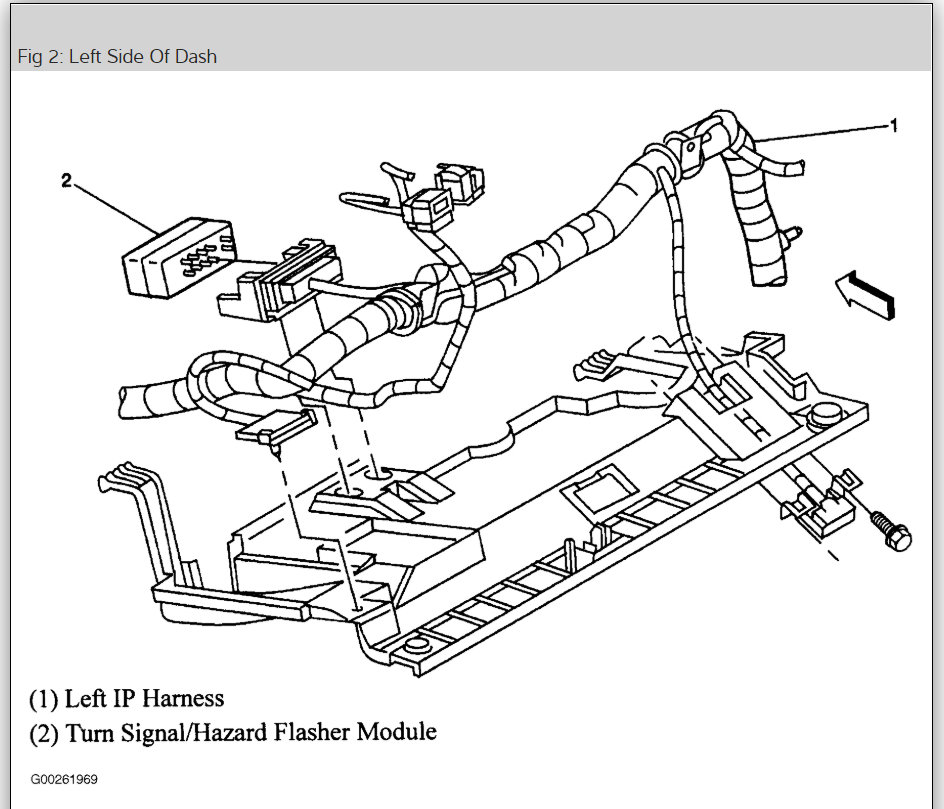 Fig 2: Left Side Of Dash

2

1

(1) Left IP Harness
(2) Turn Signal/Hazard Flasher Module

G00261969