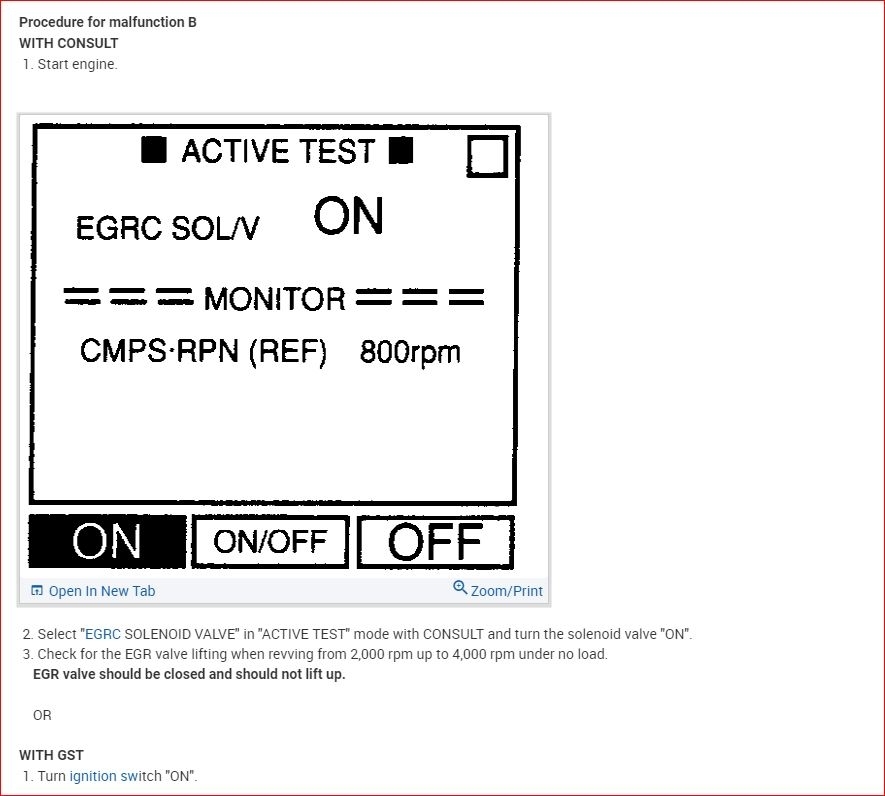 Procedure for malfunction B
WITH CONSULT
1. Start engine.

■ ACTIVE TEST ■

EGRC SOL/V ON

=== MONITOR ===

CMPS·RPN (REF) 800rpm

ON ON/OFF OFF

Open In New Tab Zoom/Print

2. Select "EGRC SOLENOID VALVE" in "ACTIVE TEST" mode with CONSULT and turn the solenoid valve "ON".
3. Check for the EGR valve lifting when revving from 2,000 rpm up to 4,000 rpm under no load.
EGR valve should be closed and should not lift up.

OR

WITH GST
1. Turn ignition switch "ON".