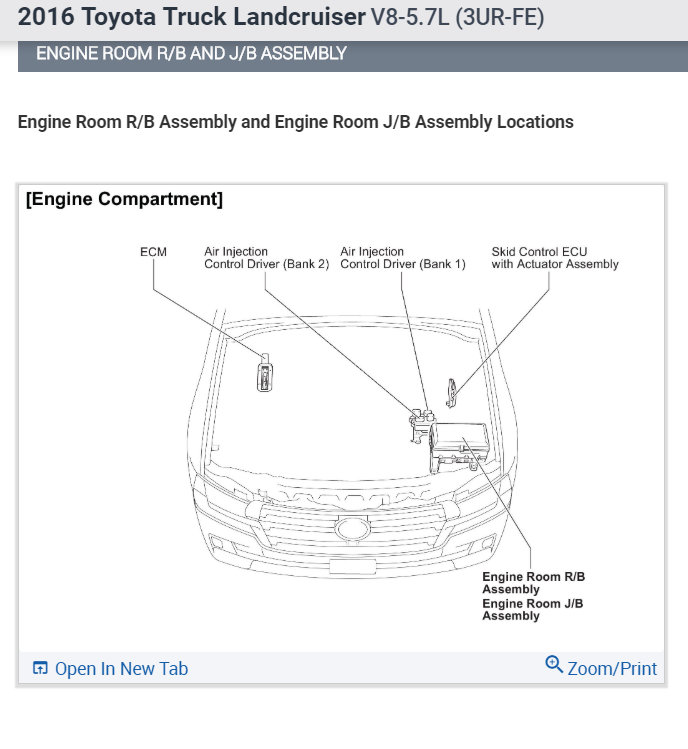 2016 Toyota Truck Landcruiser V8-5.7L (3UR-FE)

ENGINE ROOM R/B AND J/B ASSEMBLY

Engine Room R/B Assembly and Engine Room J/B Assembly Locations

[Engine Compartment]

ECM

Air Injection Control Driver (Bank 2)

Air Injection Control Driver (Bank 1)

Skid Control ECU with Actuator Assembly

Engine Room R/B Assembly
Engine Room J/B Assembly

Open In New Tab

Zoom/Print