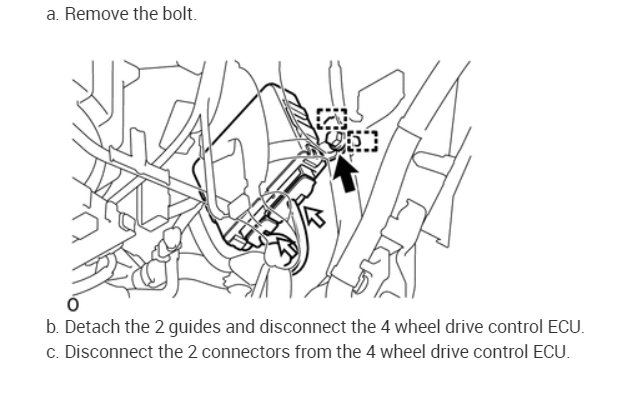 a. Remove the bolt.

O

b. Detach the 2 guides and disconnect the 4 wheel drive control ECU.
c. Disconnect the 2 connectors from the 4 wheel drive control ECU.