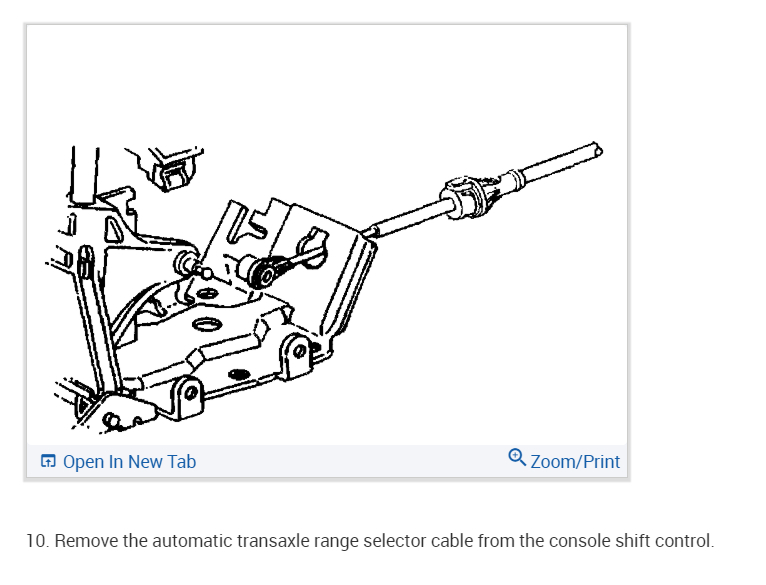 Open In New Tab

Zoom/Print

10. Remove the automatic transaxle range selector cable from the console shift control.