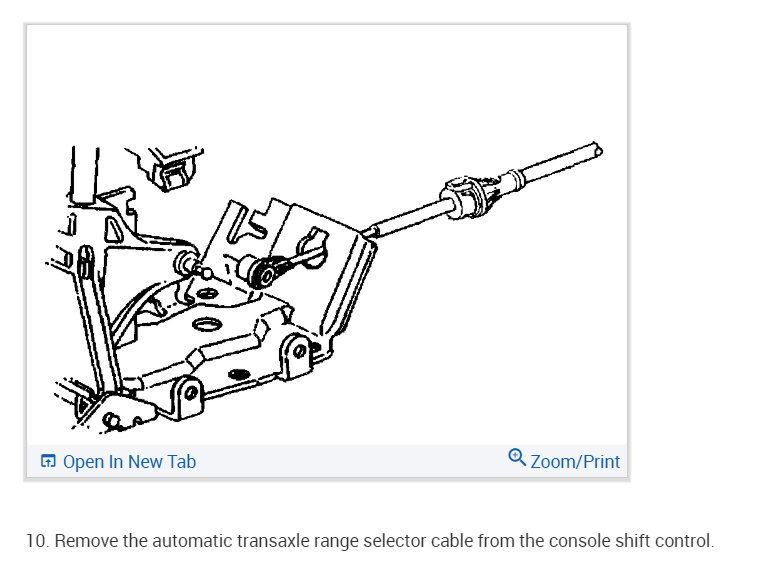 Open In New Tab

Zoom/Print

10. Remove the automatic transaxle range selector cable from the console shift control.