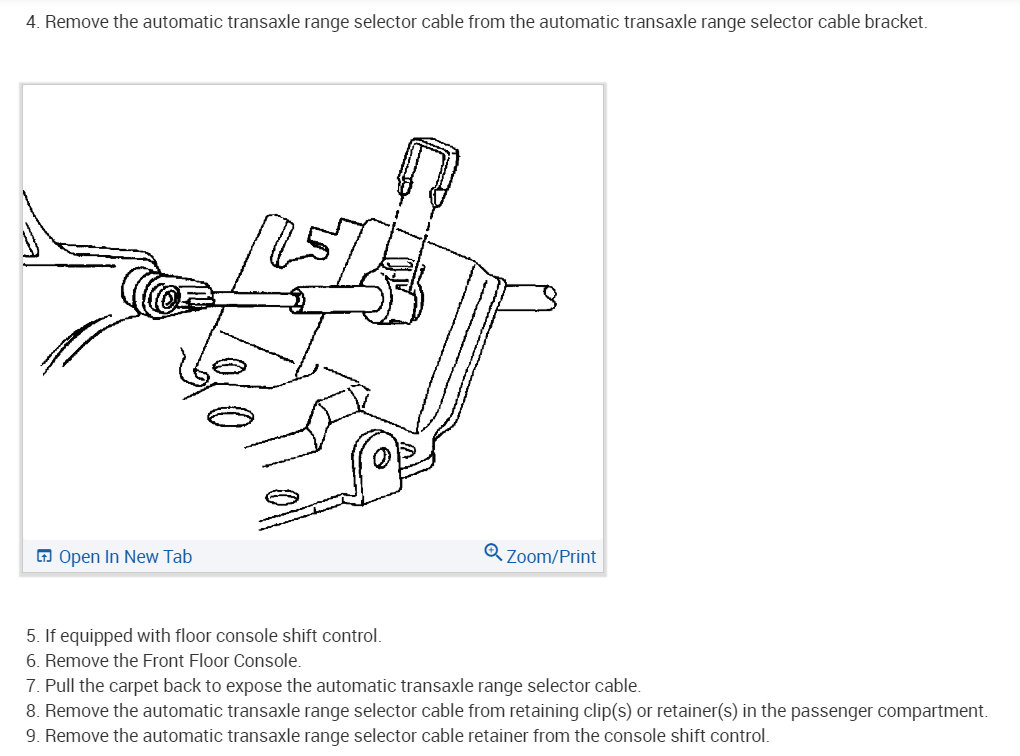 4. Remove the automatic transaxle range selector cable from the automatic transaxle range selector cable bracket.

Open In New Tab

Zoom/Print

5. If equipped with floor console shift control.
6. Remove the Front Floor Console.
7. Pull the carpet back to expose the automatic transaxle range selector cable.
8. Remove the automatic transaxle range selector cable from retaining clip(s) or retainer(s) in the passenger compartment.
9. Remove the automatic transaxle range selector cable retainer from the console shift control.