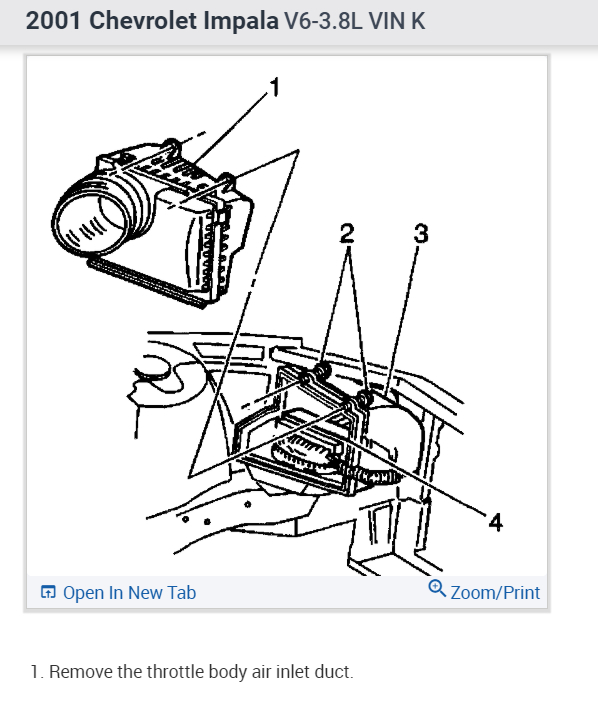 2001 Chevrolet Impala V6-3.8L VIN K

1

2

3

4

Open In New Tab

Zoom/Print

1. Remove the throttle body air inlet duct.