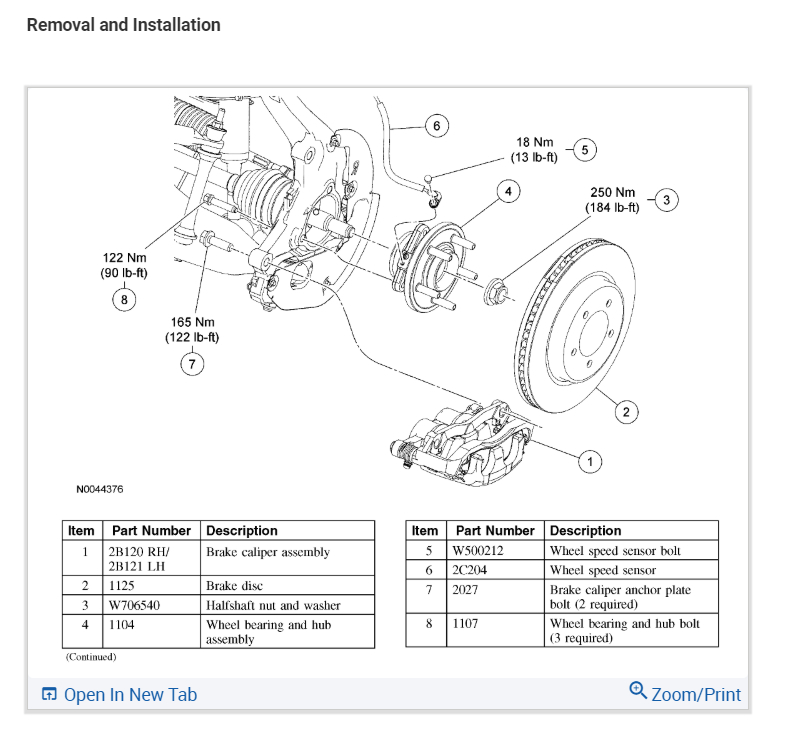 Removal and Installation

6

18 Nm
(13 lb-ft)
5

4

250 Nm
(184 lb-ft)
3

122 Nm
(90 lb-ft)
8

165 Nm
(122 lb-ft)
7

2

1

N0044376

| Item | Part Number | Description |
|---|---|---|
| 1 | 2B120 RH/ 2B121 LH | Brake caliper assembly |
| 2 | 1125 | Brake disc |
| 3 | W706540 | Halfshaft nut and washer |
| 4 | 1104 | Wheel bearing and hub assembly |

(Continued)

| Item | Part Number | Description |
|---|---|---|
| 5 | W500212 | Wheel speed sensor bolt |
| 6 | 2C204 | Wheel speed sensor |
| 7 | 2027 | Brake caliper anchor plate bolt (2 required) |
| 8 | 1107 | Wheel bearing and hub bolt (3 required) |

Open In New Tab

Zoom/Print