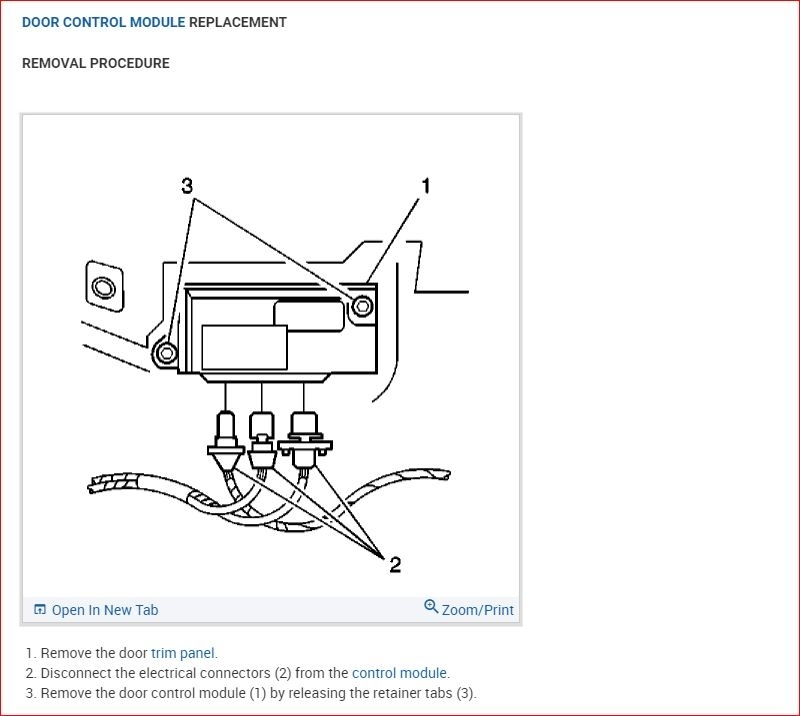 DOOR CONTROL MODULE REPLACEMENT

REMOVAL PROCEDURE

3

1

2

Open In New Tab

Zoom/Print

1. Remove the door trim panel.
2. Disconnect the electrical connectors (2) from the control module.
3. Remove the door control module (1) by releasing the retainer tabs (3).