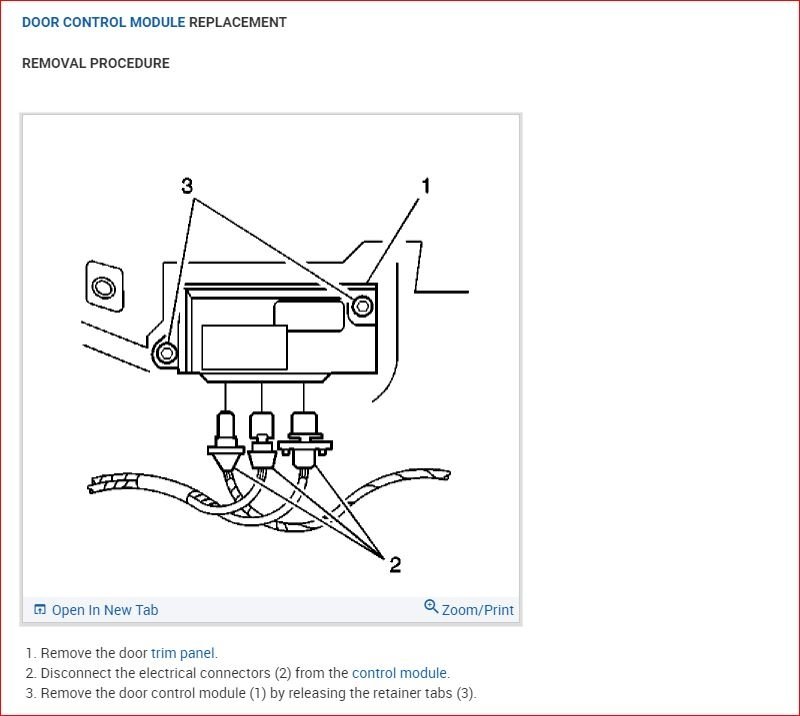 DOOR CONTROL MODULE REPLACEMENT

REMOVAL PROCEDURE

3
1
2

Open In New Tab
Zoom/Print

1. Remove the door trim panel.
2. Disconnect the electrical connectors (2) from the control module.
3. Remove the door control module (1) by releasing the retainer tabs (3).