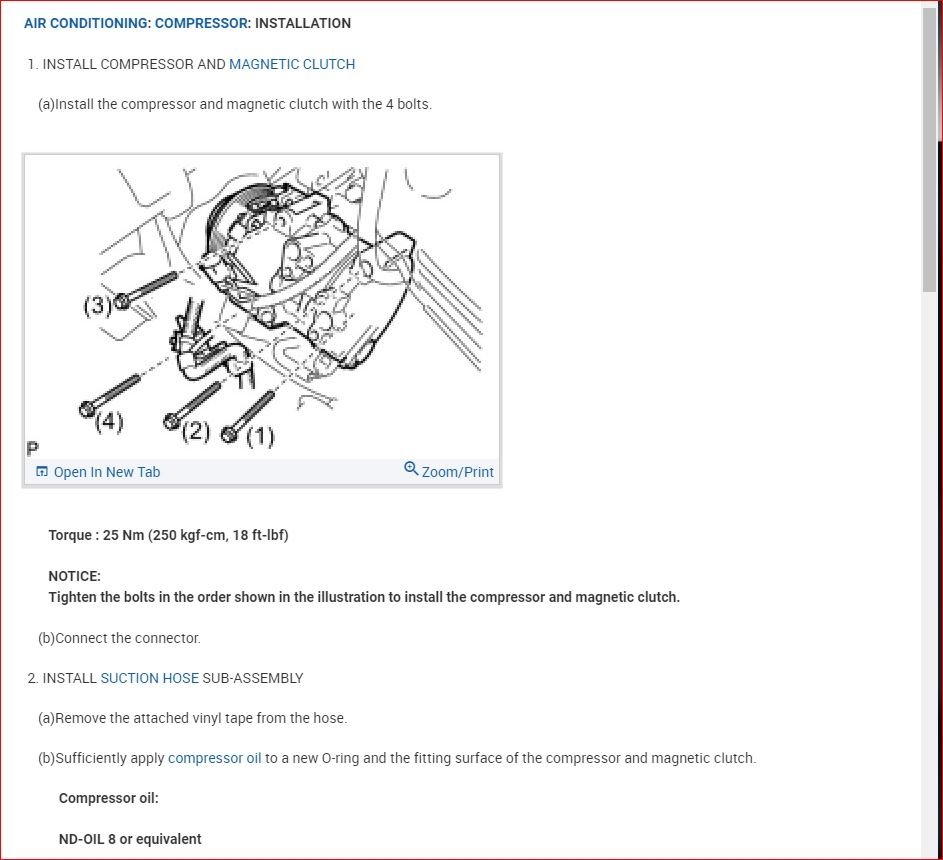 AIR CONDITIONING: COMPRESSOR: INSTALLATION

1. INSTALL COMPRESSOR AND MAGNETIC CLUTCH

(a)Install the compressor and magnetic clutch with the 4 bolts.

(3)

(4)

(2)

(1)

P

Open In New Tab

Zoom/Print

Torque : 25 Nm (250 kgf-cm, 18 ft-lbf)

NOTICE:
Tighten the bolts in the order shown in the illustration to install the compressor and magnetic clutch.

(b)Connect the connector.

2. INSTALL SUCTION HOSE SUB-ASSEMBLY

(a)Remove the attached vinyl tape from the hose.

(b)Sufficiently apply compressor oil to a new O-ring and the fitting surface of the compressor and magnetic clutch.

Compressor oil:

ND-OIL 8 or equivalent