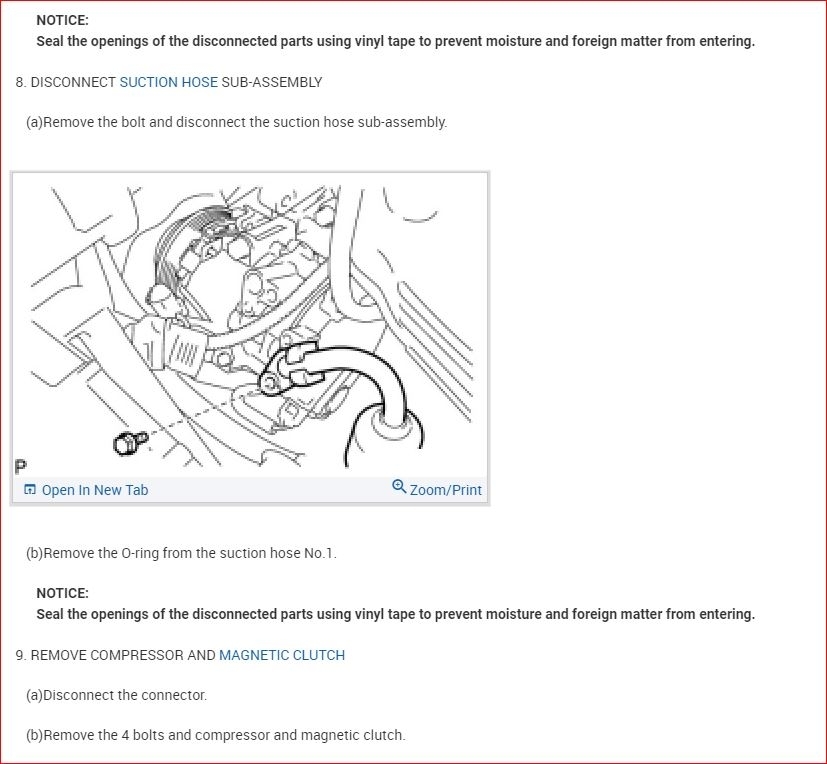 NOTICE:
Seal the openings of the disconnected parts using vinyl tape to prevent moisture and foreign matter from entering.

8. DISCONNECT SUCTION HOSE SUB-ASSEMBLY

(a)Remove the bolt and disconnect the suction hose sub-assembly.

P

Open In New Tab

Zoom/Print

(b)Remove the O-ring from the suction hose No.1.

NOTICE:
Seal the openings of the disconnected parts using vinyl tape to prevent moisture and foreign matter from entering.

9. REMOVE COMPRESSOR AND MAGNETIC CLUTCH

(a)Disconnect the connector.

(b)Remove the 4 bolts and compressor and magnetic clutch.