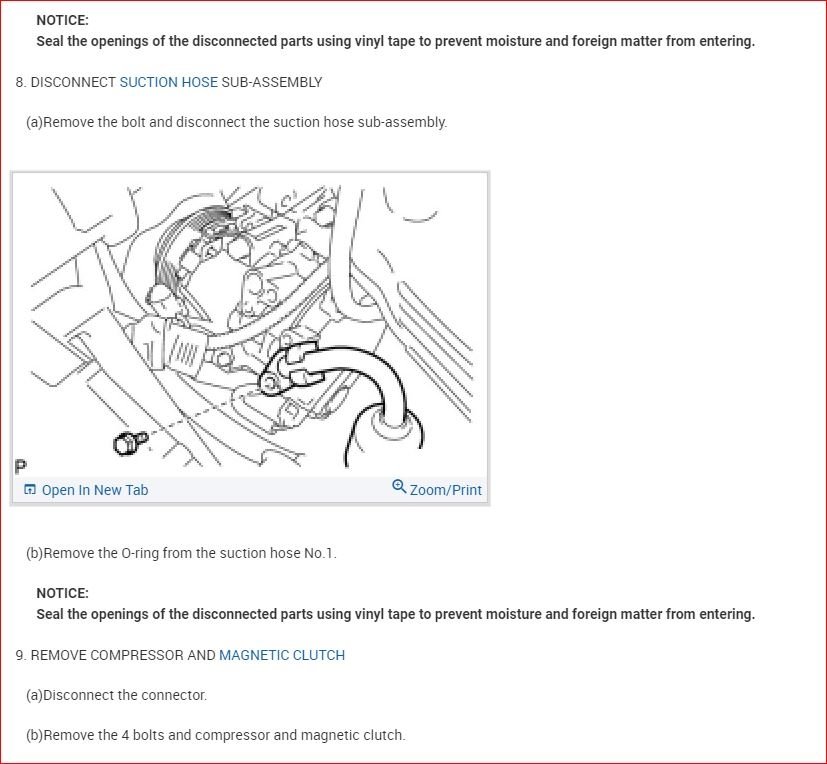 NOTICE:
Seal the openings of the disconnected parts using vinyl tape to prevent moisture and foreign matter from entering.

8. DISCONNECT SUCTION HOSE SUB-ASSEMBLY

(a)Remove the bolt and disconnect the suction hose sub-assembly.

P

Open In New Tab

Zoom/Print

(b)Remove the O-ring from the suction hose No.1.

NOTICE:
Seal the openings of the disconnected parts using vinyl tape to prevent moisture and foreign matter from entering.

9. REMOVE COMPRESSOR AND MAGNETIC CLUTCH

(a)Disconnect the connector.

(b)Remove the 4 bolts and compressor and magnetic clutch.