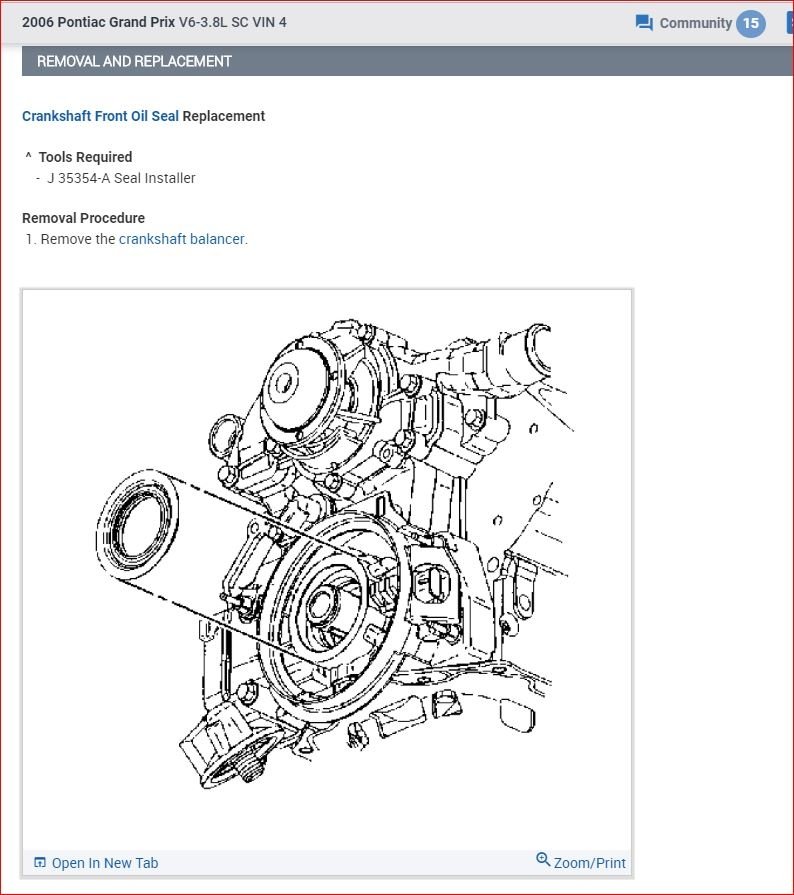 2006 Pontiac Grand Prix V6-3.8L SC VIN 4

Community 15

REMOVAL AND REPLACEMENT

Crankshaft Front Oil Seal Replacement

^ Tools Required
- J 35354-A Seal Installer

Removal Procedure
1. Remove the crankshaft balancer.

Open In New Tab

Zoom/Print