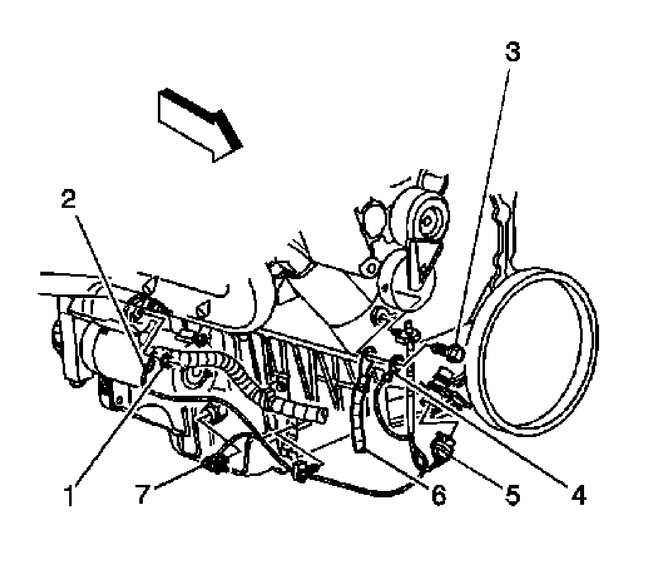 3
2
1
7
6
5
4