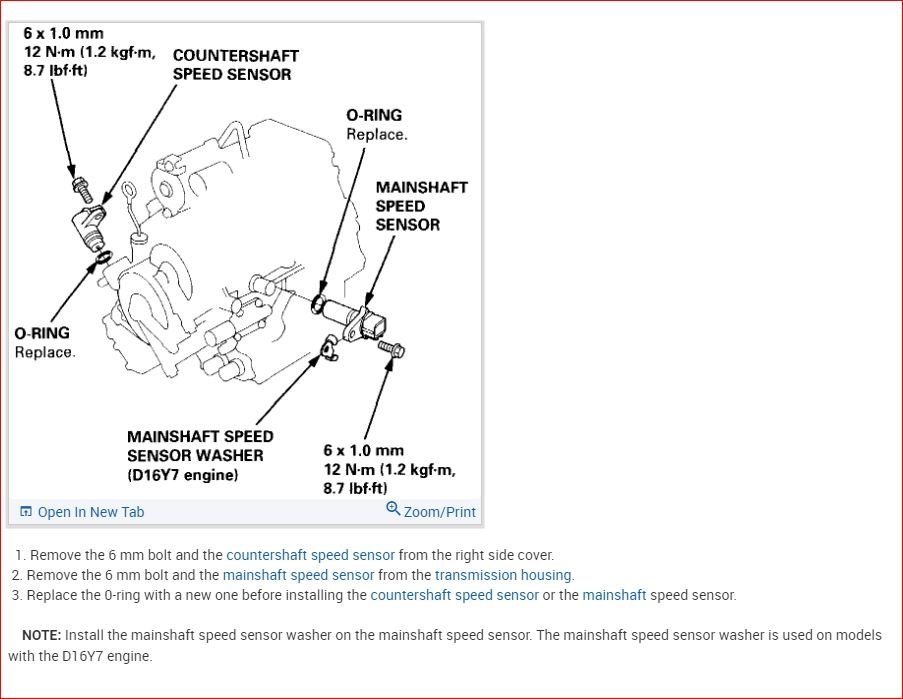 6 x 1.0 mm
12 N·m (1.2 kgf·m, 8.7 lbf·ft)

COUNTERSHAFT SPEED SENSOR

O-RING
Replace.

MAINSHAFT SPEED SENSOR

O-RING
Replace.

MAINSHAFT SPEED SENSOR WASHER (D16Y7 engine)

6 x 1.0 mm
12 N·m (1.2 kgf·m, 8.7 lbf·ft)

Open In New Tab

Zoom/Print

1. Remove the 6 mm bolt and the countershaft speed sensor from the right side cover.
2. Remove the 6 mm bolt and the mainshaft speed sensor from the transmission housing.
3. Replace the 0-ring with a new one before installing the countershaft speed sensor or the mainshaft speed sensor.

NOTE: Install the mainshaft speed sensor washer on the mainshaft speed sensor. The mainshaft speed sensor washer is used on models with the D16Y7 engine.