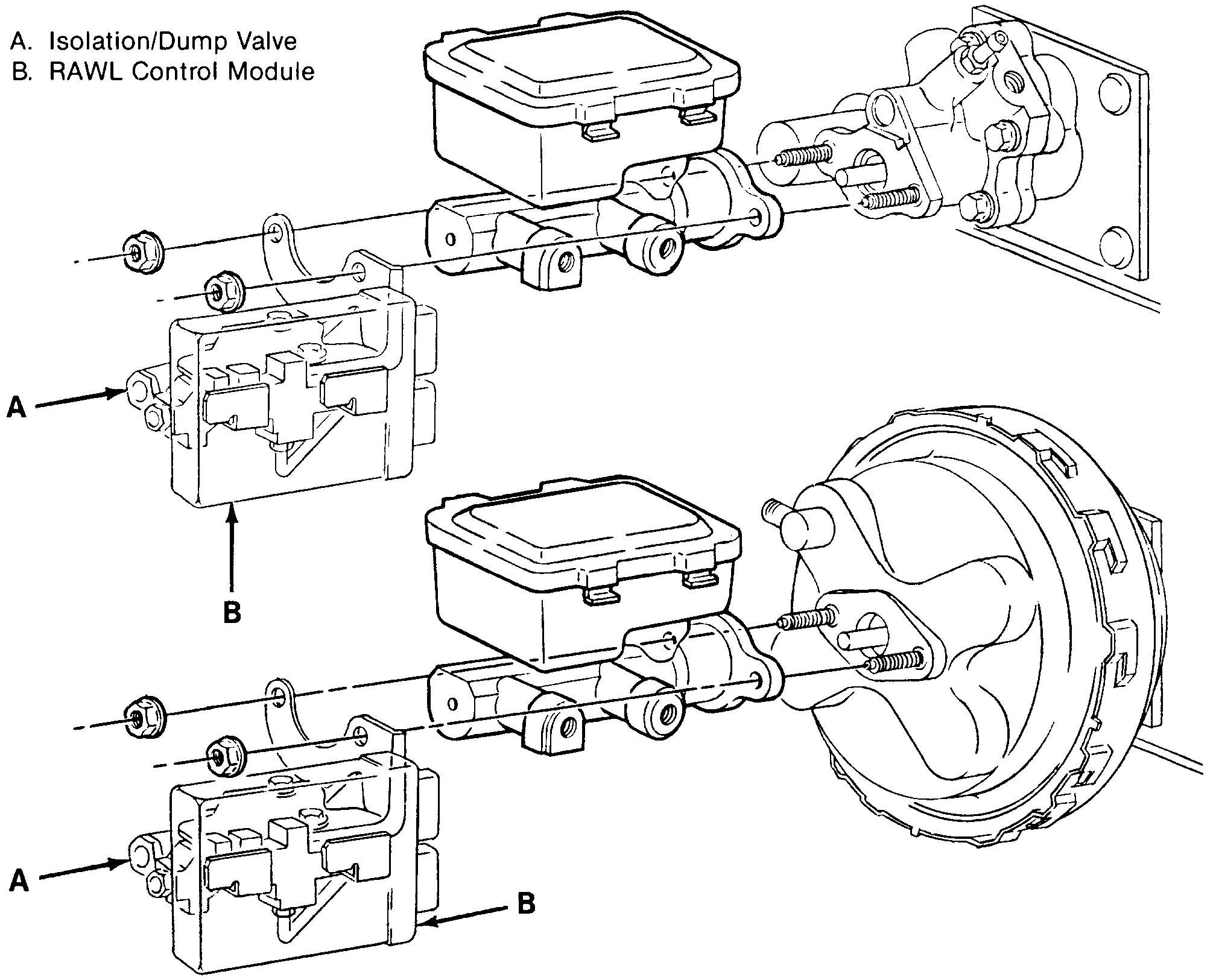 A. Isolation/Dump Valve
B. RAWL Control Module

A

B

A

B