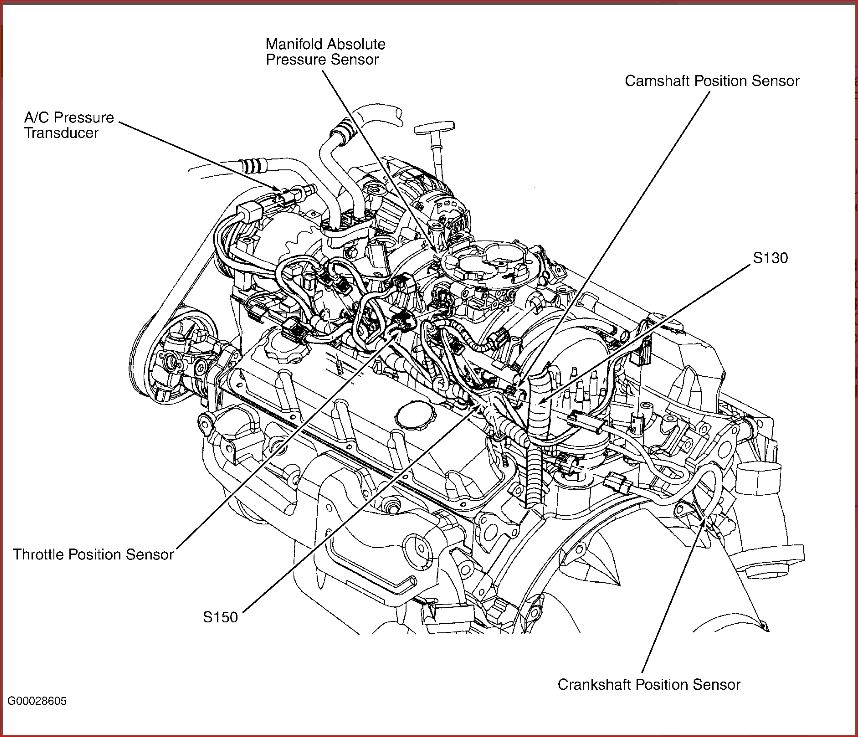 Manifold Absolute Pressure Sensor

Camshaft Position Sensor

A/C Pressure Transducer

S130

Throttle Position Sensor

S150

Crankshaft Position Sensor

G00028605