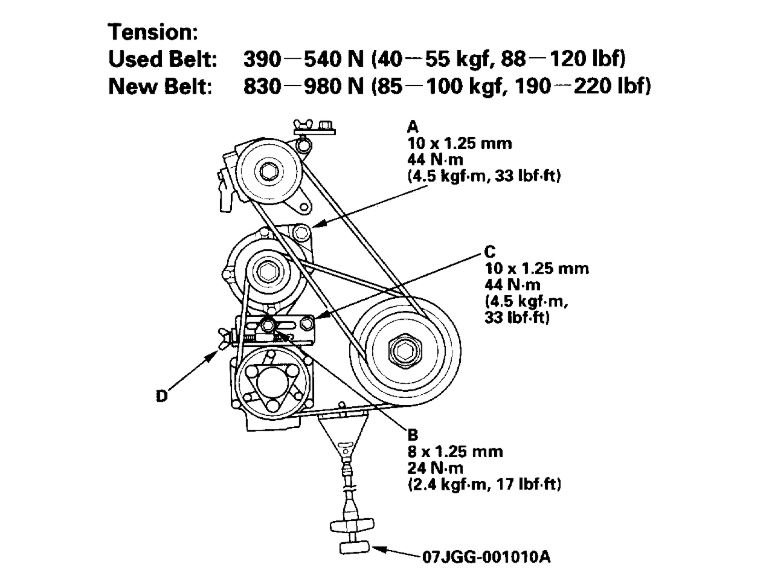 Tension:
Used Belt: 390—540 N (40—55 kgf, 88—120 lbf)
New Belt: 830—980 N (85—100 kgf, 190—220 lbf)

A
10 x 1.25 mm
44 N·m
(4.5 kgf·m, 33 lbf·ft)

C
10 x 1.25 mm
44 N·m
(4.5 kgf·m,
33 lbf·ft)

D

B
8 x 1.25 mm
24 N·m
(2.4 kgf·m, 17 lbf·ft)

07JGG-001010A