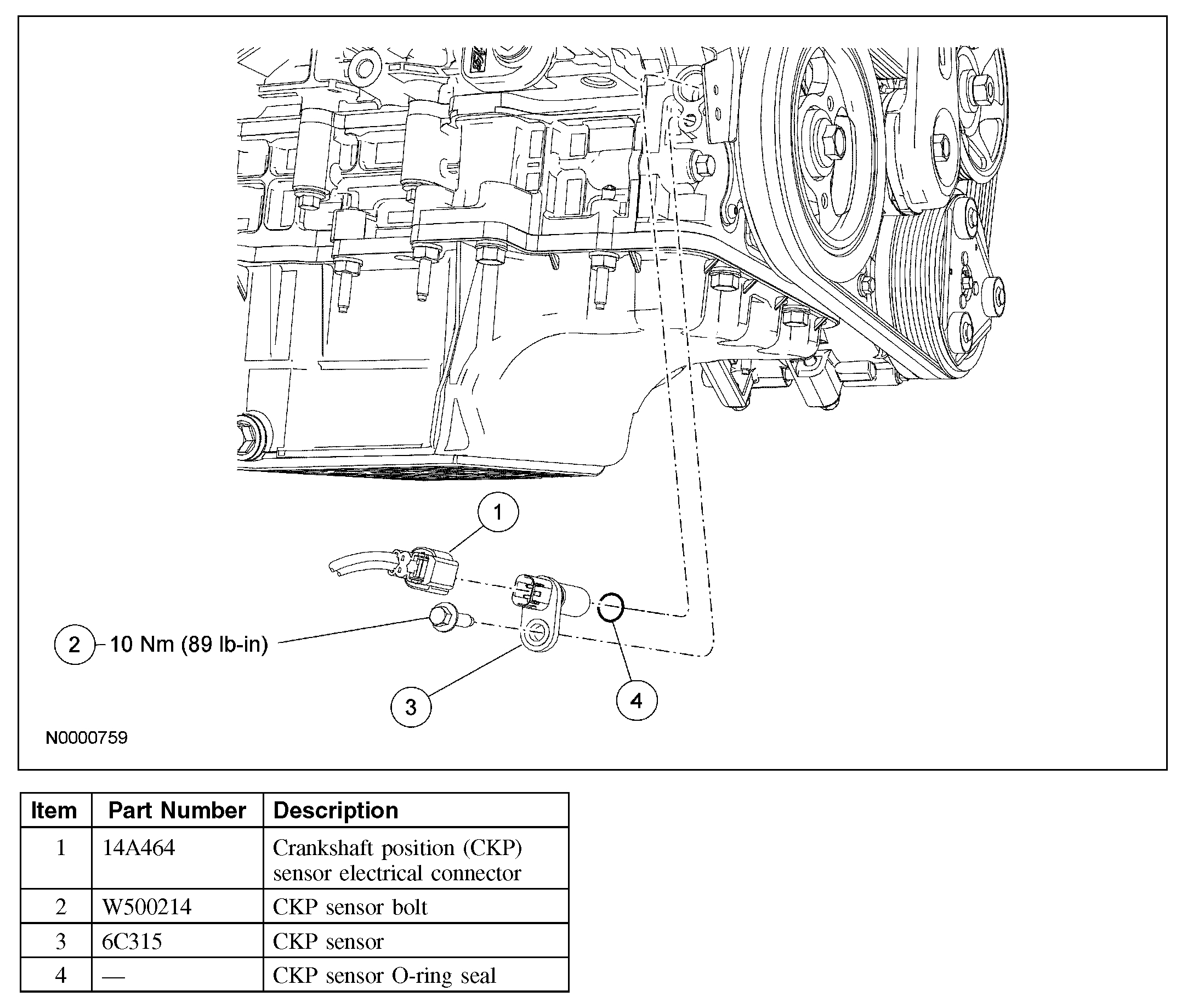 1

2 10 Nm (89 lb-in)

3

4

N0000759

| Item | Part Number | Description |
|---|---|---|
| 1 | 14A464 | Crankshaft position (CKP) sensor electrical connector |
| 2 | W500214 | CKP sensor bolt |
| 3 | 6C315 | CKP sensor |
| 4 | — | CKP sensor O-ring seal |