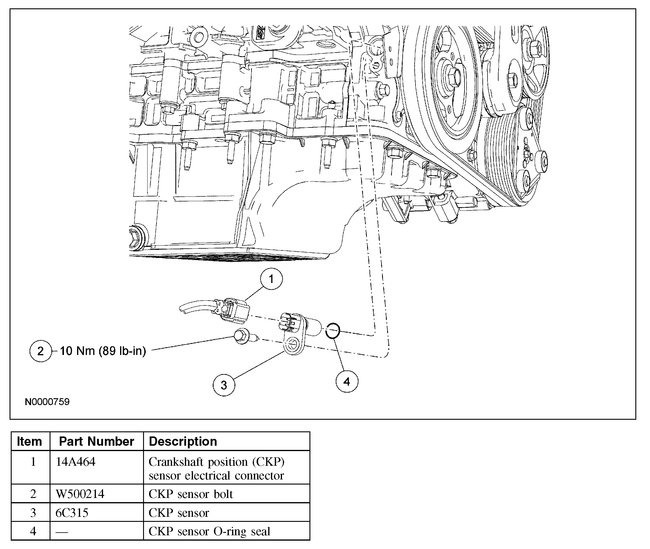 1

2 10 Nm (89 lb-in)

3

4

N0000759

| Item | Part Number | Description |
|---|---|---|
| 1 | 14A464 | Crankshaft position (CKP) sensor electrical connector |
| 2 | W500214 | CKP sensor bolt |
| 3 | 6C315 | CKP sensor |
| 4 | — | CKP sensor O-ring seal |