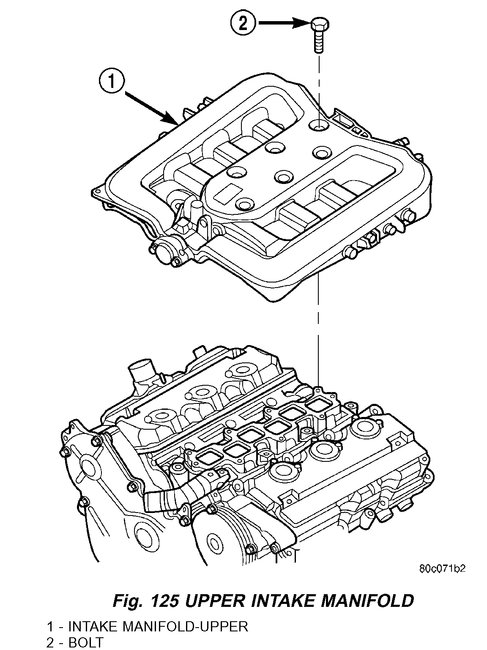 2

1

80c071b2

Fig. 125 UPPER INTAKE MANIFOLD

1 - INTAKE MANIFOLD-UPPER
2 - BOLT