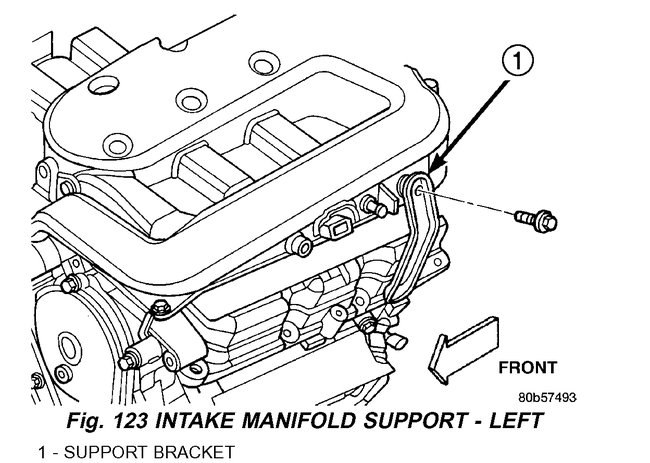 1

FRONT

80b57493

Fig. 123 INTAKE MANIFOLD SUPPORT - LEFT

1 - SUPPORT BRACKET