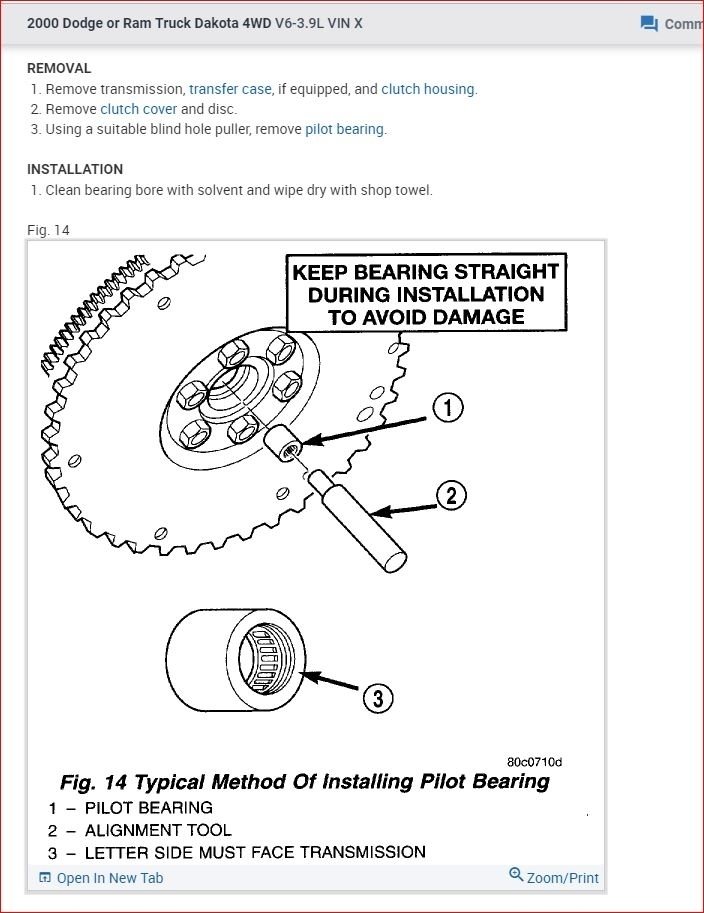 2000 Dodge or Ram Truck Dakota 4WD V6-3.9L VIN X

Comm

REMOVAL
1. Remove transmission, transfer case, if equipped, and clutch housing.
2. Remove clutch cover and disc.
3. Using a suitable blind hole puller, remove pilot bearing.

INSTALLATION
1. Clean bearing bore with solvent and wipe dry with shop towel.

Fig. 14

KEEP BEARING STRAIGHT DURING INSTALLATION TO AVOID DAMAGE

1

2

3

80c0710d

Fig. 14 Typical Method Of Installing Pilot Bearing
1 – PILOT BEARING
2 – ALIGNMENT TOOL
3 – LETTER SIDE MUST FACE TRANSMISSION

Open In New Tab

Zoom/Print