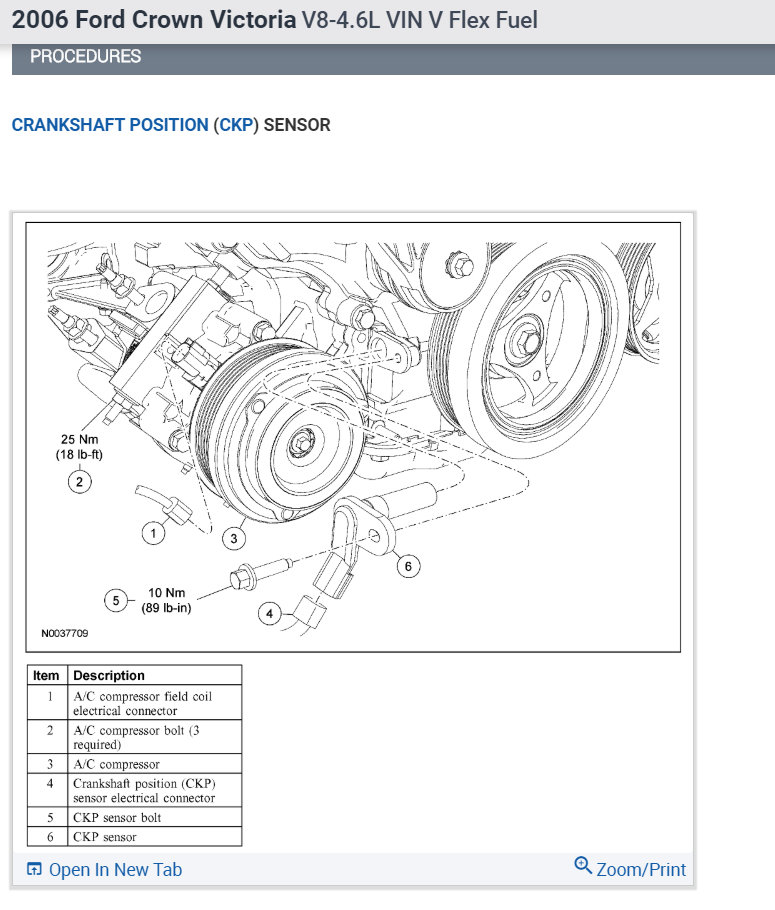 2006 Ford Crown Victoria V8-4.6L VIN V Flex Fuel

PROCEDURES

CRANKSHAFT POSITION (CKP) SENSOR

25 Nm
(18 lb-ft)
2
1
3
6
5
10 Nm
(89 lb-in)
4
N0037709

| Item | Description |
|---|---|
| 1 | A/C compressor field coil electrical connector |
| 2 | A/C compressor bolt (3 required) |
| 3 | A/C compressor |
| 4 | Crankshaft position (CKP) sensor electrical connector |
| 5 | CKP sensor bolt |
| 6 | CKP sensor |

Open In New Tab

Zoom/Print