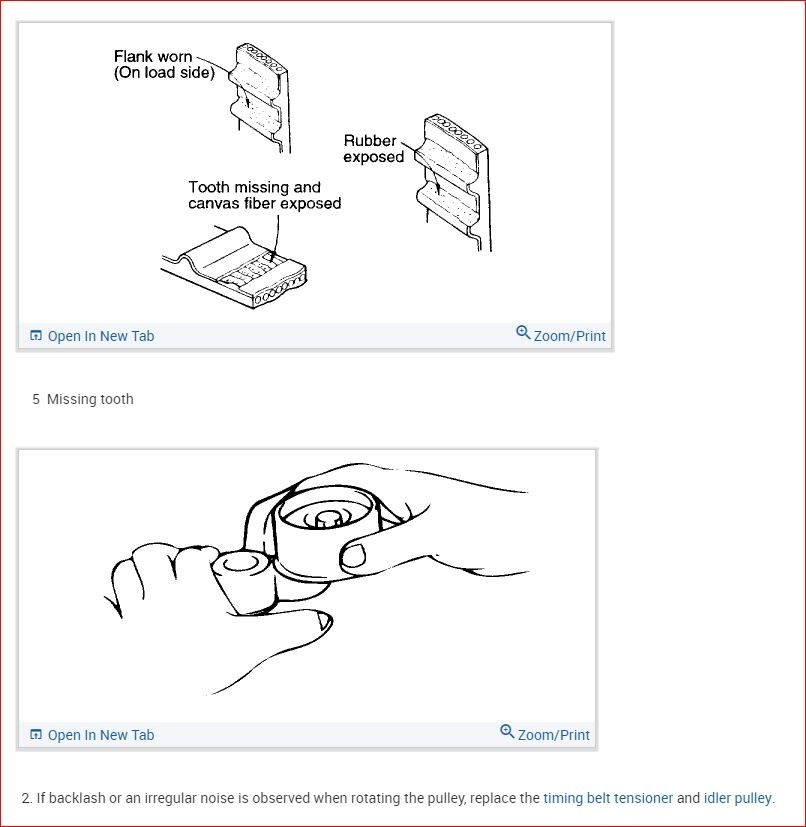 Flank worn
(On load side)

Rubber
exposed

Tooth missing and
canvas fiber exposed

Open In New Tab

Zoom/Print

5 Missing tooth

Open In New Tab

Zoom/Print

2. If backlash or an irregular noise is observed when rotating the pulley, replace the timing belt tensioner and idler pulley.