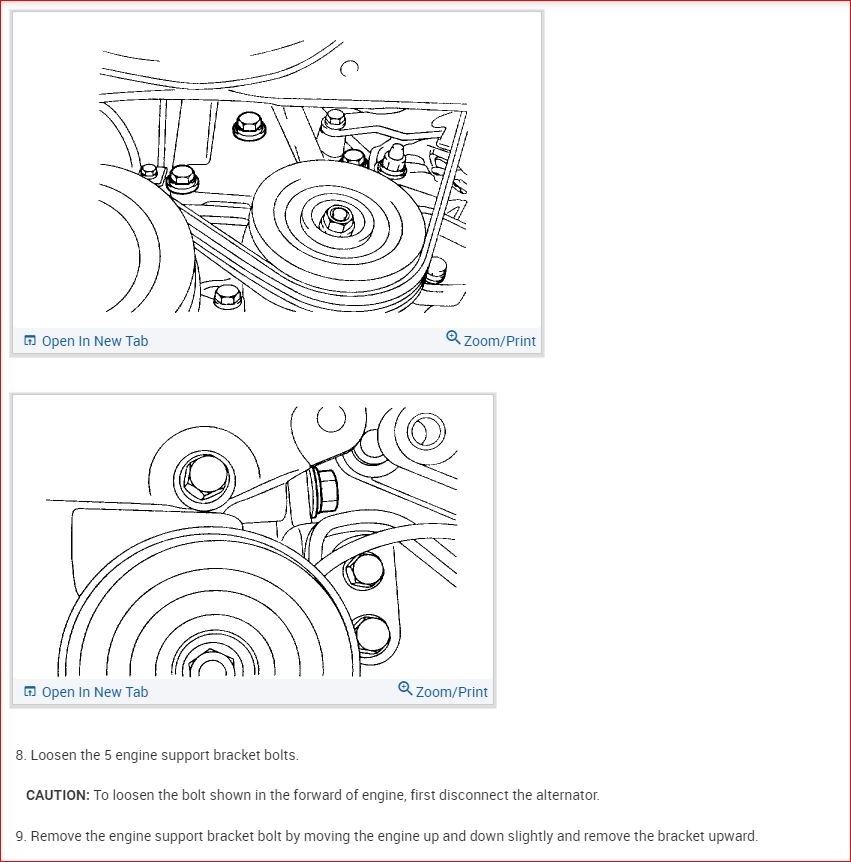 Open In New Tab

Zoom/Print

Open In New Tab

Zoom/Print

8. Loosen the 5 engine support bracket bolts.

CAUTION: To loosen the bolt shown in the forward of engine, first disconnect the alternator.

9. Remove the engine support bracket bolt by moving the engine up and down slightly and remove the bracket upward.