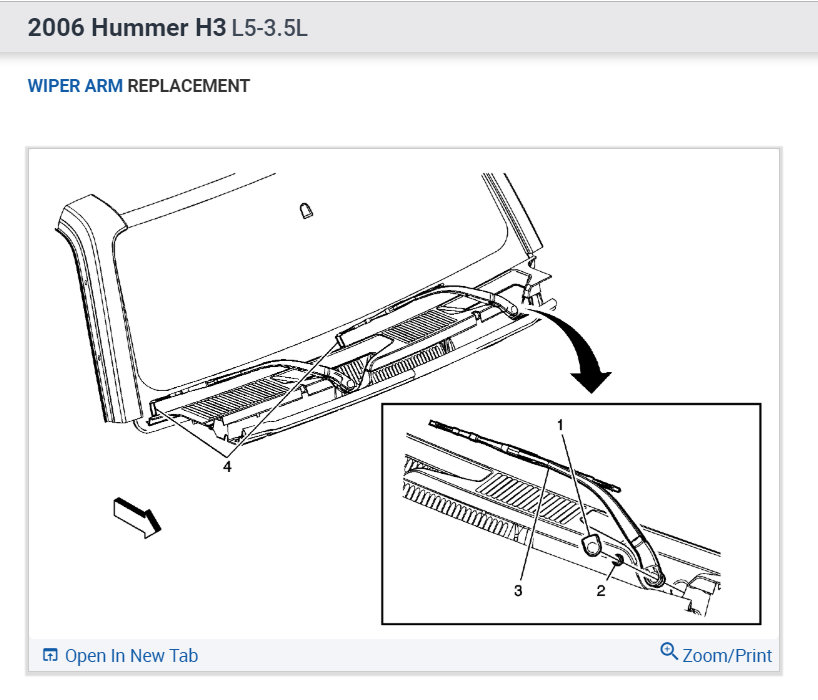 2006 Hummer H3 L5-3.5L

WIPER ARM REPLACEMENT

4

1

3

2

Open In New Tab

Zoom/Print