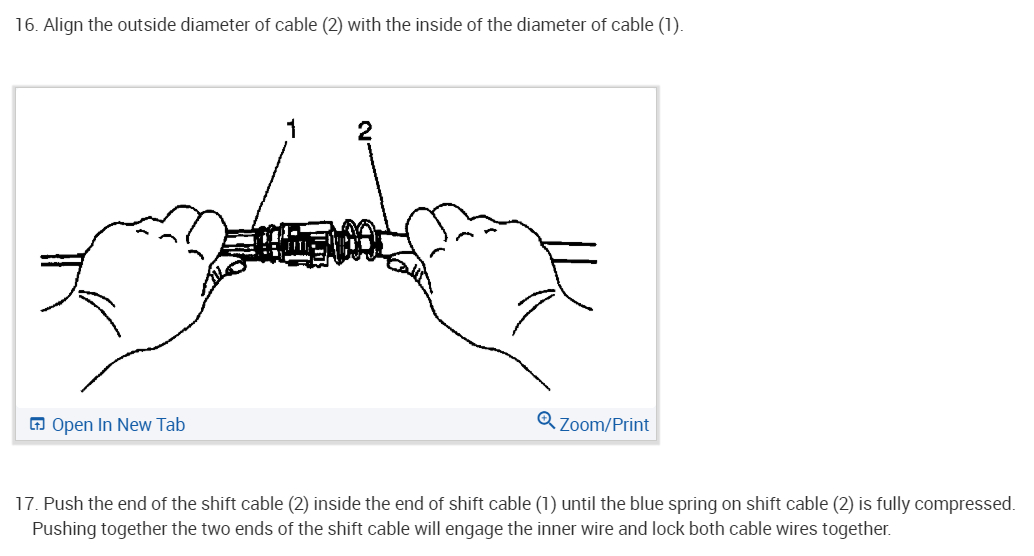 16. Align the outside diameter of cable (2) with the inside of the diameter of cable (1).

1

2

Open In New Tab

Zoom/Print

17. Push the end of the shift cable (2) inside the end of shift cable (1) until the blue spring on shift cable (2) is fully compressed. Pushing together the two ends of the shift cable will engage the inner wire and lock both cable wires together.