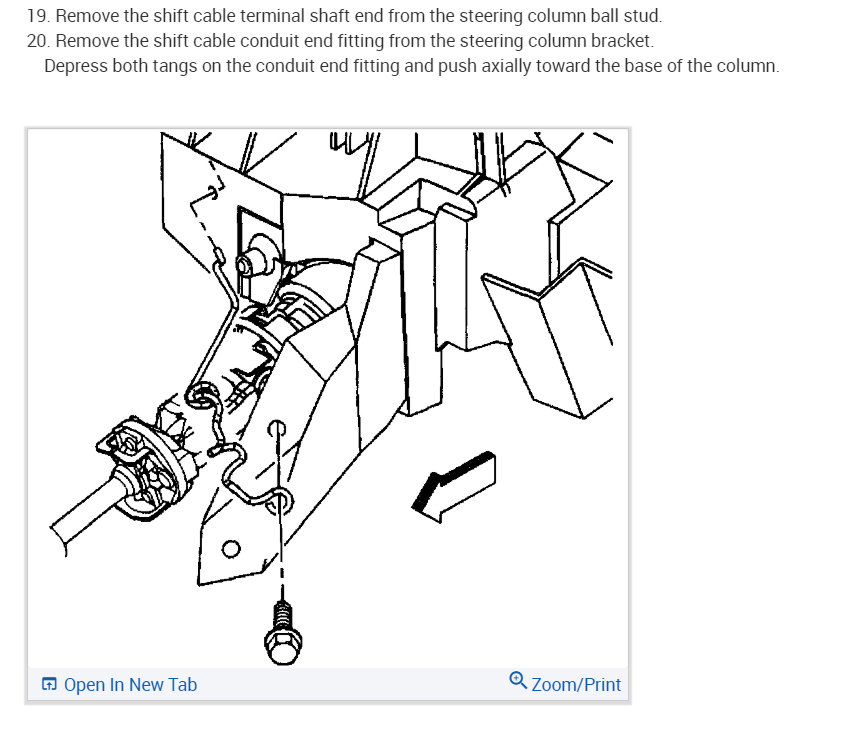 19. Remove the shift cable terminal shaft end from the steering column ball stud.
20. Remove the shift cable conduit end fitting from the steering column bracket.
Depress both tangs on the conduit end fitting and push axially toward the base of the column.

Open In New Tab
Zoom/Print