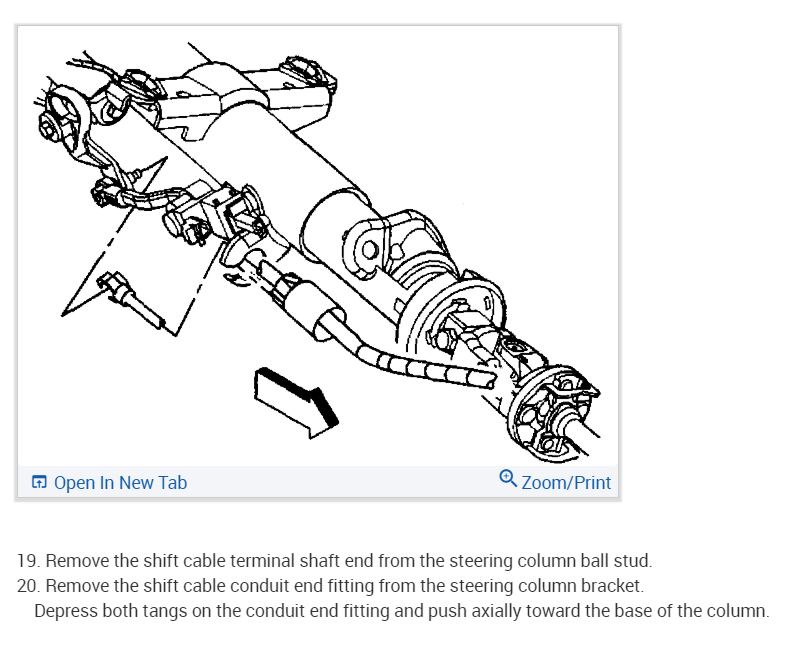 Open In New Tab
Zoom/Print

19. Remove the shift cable terminal shaft end from the steering column ball stud.
20. Remove the shift cable conduit end fitting from the steering column bracket.
Depress both tangs on the conduit end fitting and push axially toward the base of the column.