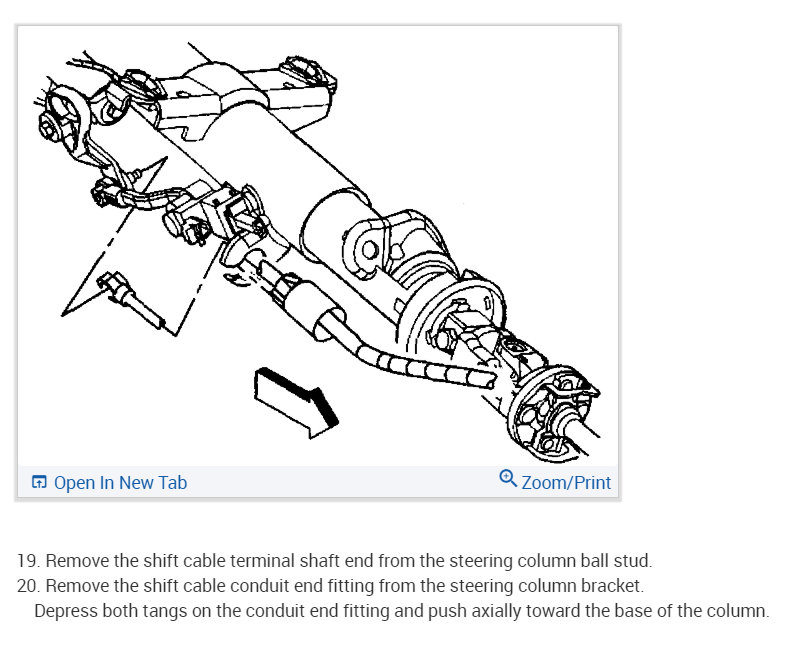 Open In New Tab

Zoom/Print

19. Remove the shift cable terminal shaft end from the steering column ball stud.

20. Remove the shift cable conduit end fitting from the steering column bracket.

Depress both tangs on the conduit end fitting and push axially toward the base of the column.