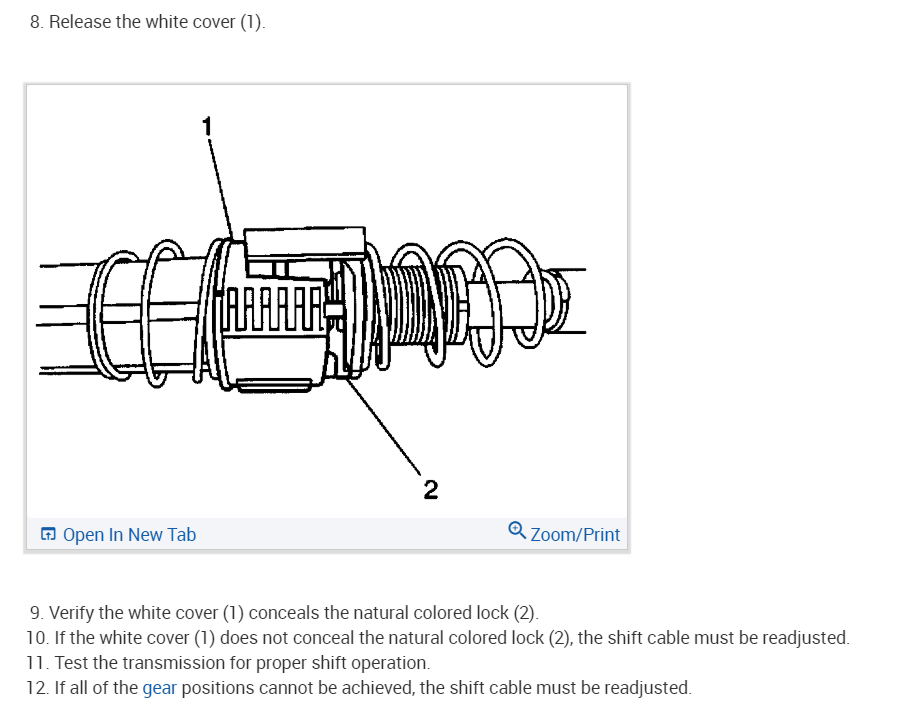 8. Release the white cover (1).

1

2

Open In New Tab

Zoom/Print

9. Verify the white cover (1) conceals the natural colored lock (2).
10. If the white cover (1) does not conceal the natural colored lock (2), the shift cable must be readjusted.
11. Test the transmission for proper shift operation.
12. If all of the gear positions cannot be achieved, the shift cable must be readjusted.