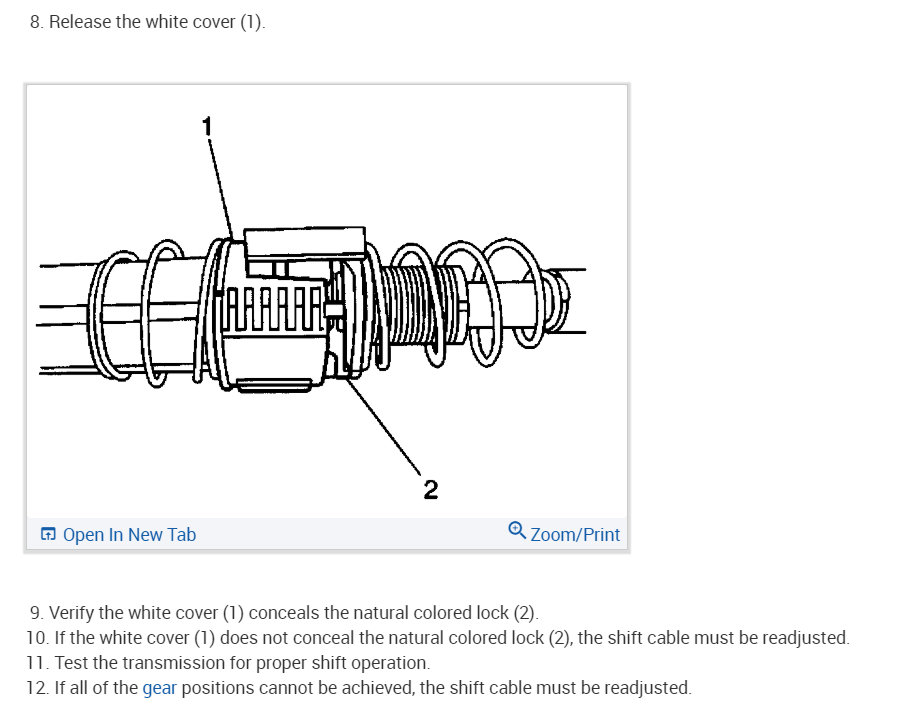 8. Release the white cover (1).

1

2

Open In New Tab

Zoom/Print

9. Verify the white cover (1) conceals the natural colored lock (2).
10. If the white cover (1) does not conceal the natural colored lock (2), the shift cable must be readjusted.
11. Test the transmission for proper shift operation.
12. If all of the gear positions cannot be achieved, the shift cable must be readjusted.