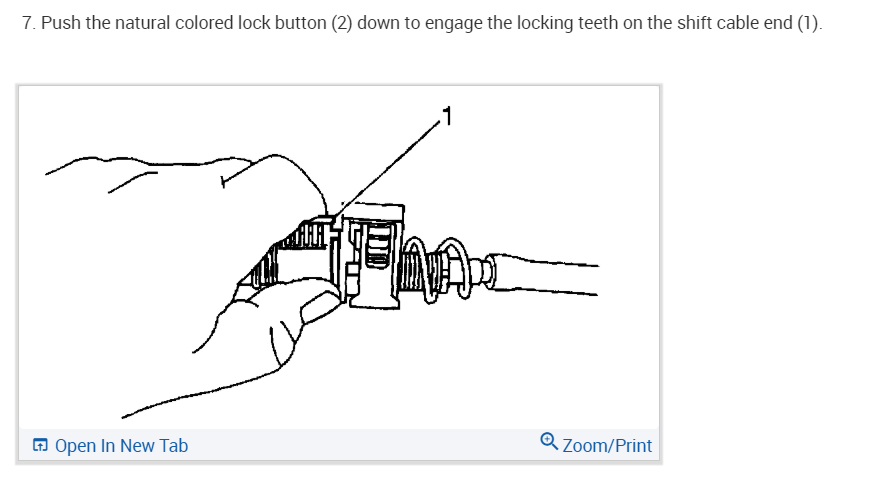 7. Push the natural colored lock button (2) down to engage the locking teeth on the shift cable end (1).

1

Open In New Tab

Zoom/Print