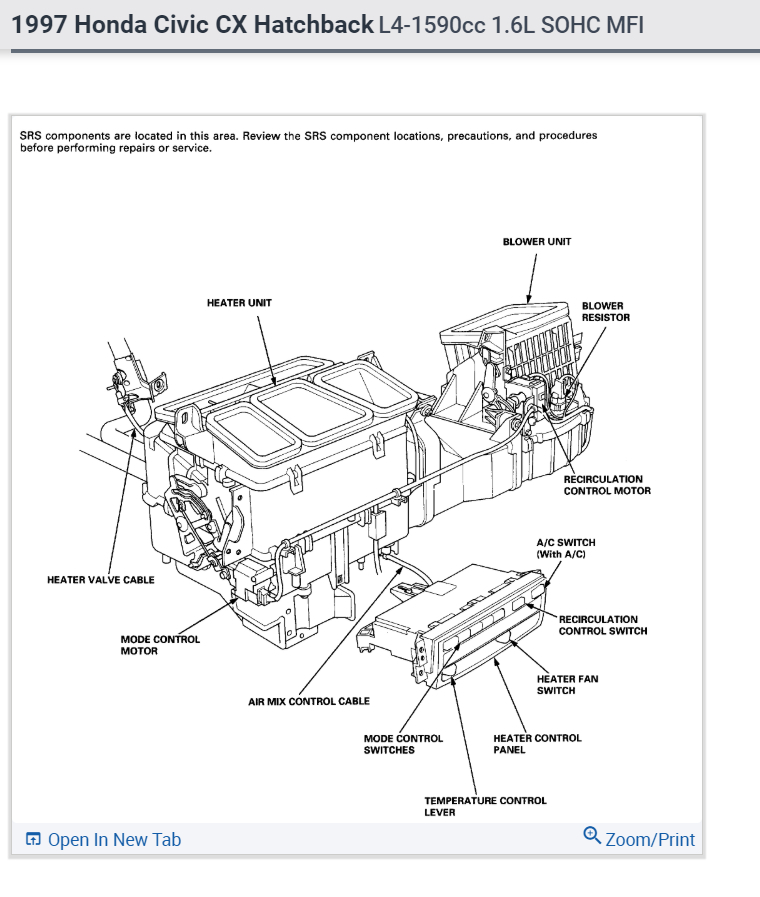 1997 Honda Civic CX Hatchback L4-1590cc 1.6L SOHC MFI

SRS components are located in this area. Review the SRS component locations, precautions, and procedures before performing repairs or service.

BLOWER UNIT

HEATER UNIT

BLOWER RESISTOR

RECIRCULATION CONTROL MOTOR

A/C SWITCH (With A/C)

HEATER VALVE CABLE

RECIRCULATION CONTROL SWITCH

MODE CONTROL MOTOR

HEATER FAN SWITCH

AIR MIX CONTROL CABLE

MODE CONTROL SWITCHES

HEATER CONTROL PANEL

TEMPERATURE CONTROL LEVER

Open In New Tab

Zoom/Print