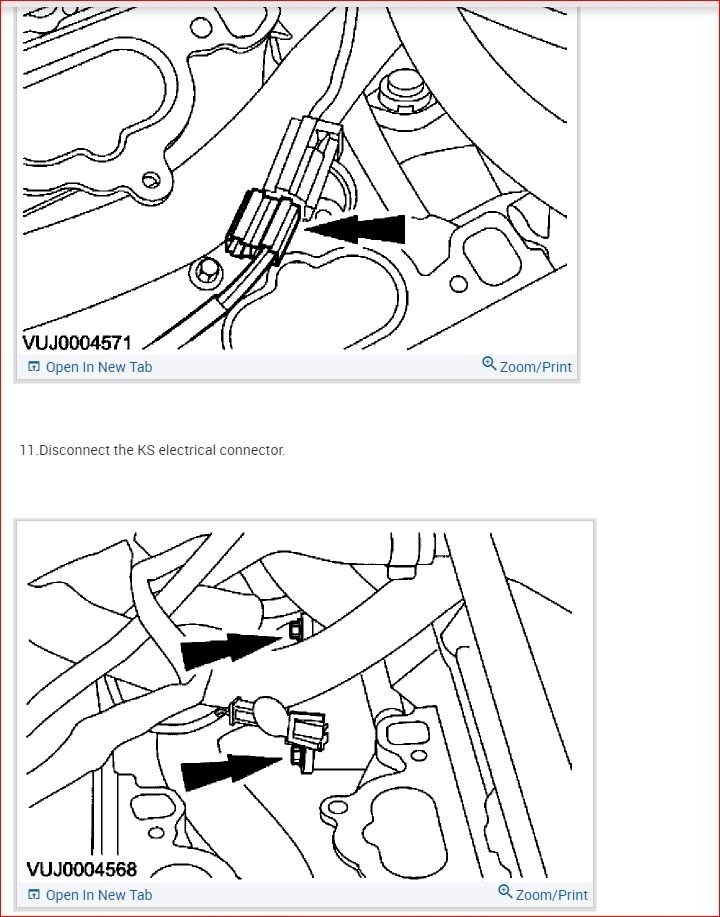 VUJ0004571

Open In New Tab

Zoom/Print

11.Disconnect the KS electrical connector.

VUJ0004568

Open In New Tab

Zoom/Print