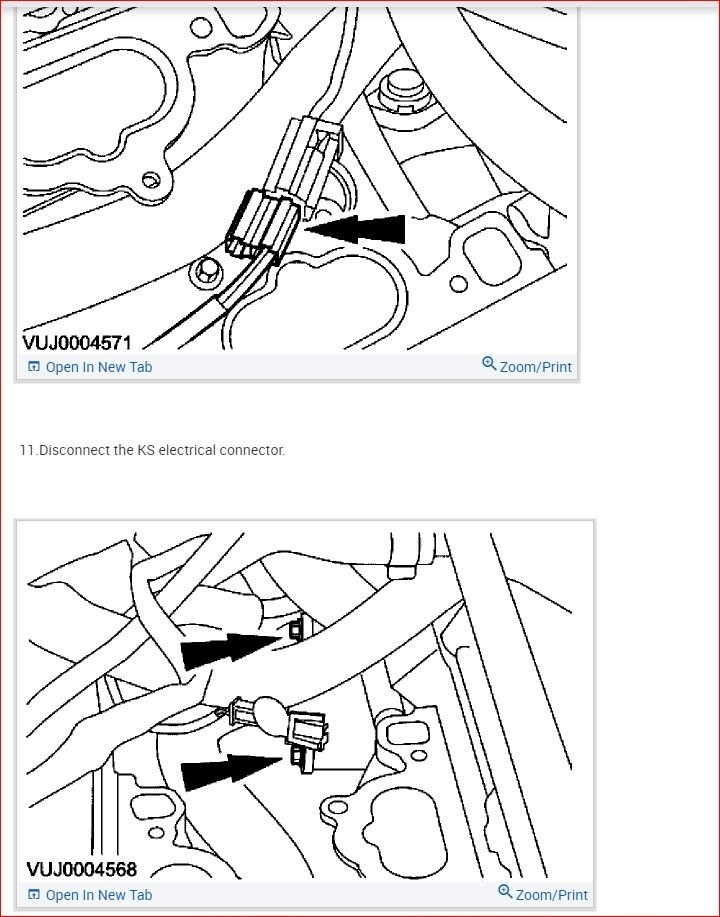 VUJ0004571

Open In New Tab

Zoom/Print

11.Disconnect the KS electrical connector.

VUJ0004568

Open In New Tab

Zoom/Print