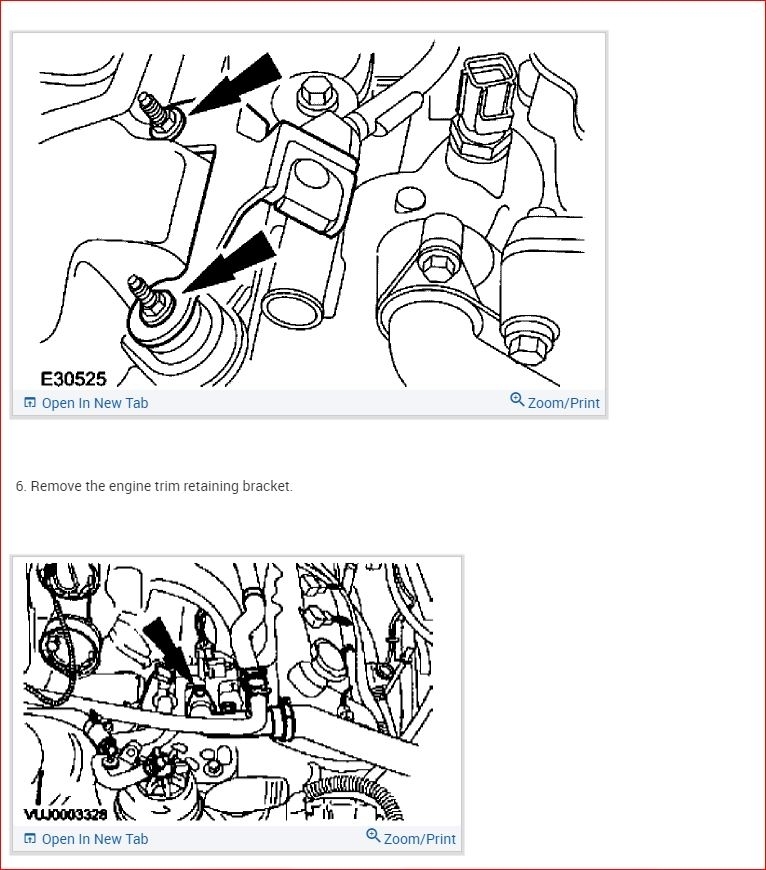 E30525

Open In New Tab

Zoom/Print

6. Remove the engine trim retaining bracket.

VUJ0003328

Open In New Tab

Zoom/Print