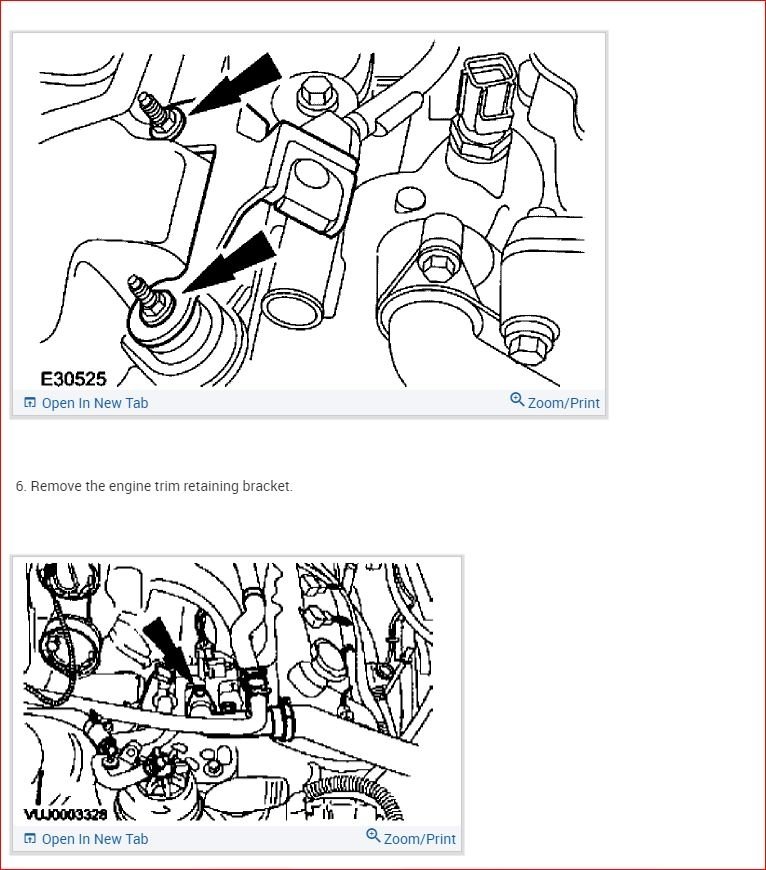 E30525

Open In New Tab

Zoom/Print

6. Remove the engine trim retaining bracket.

VUJ0003328

Open In New Tab

Zoom/Print