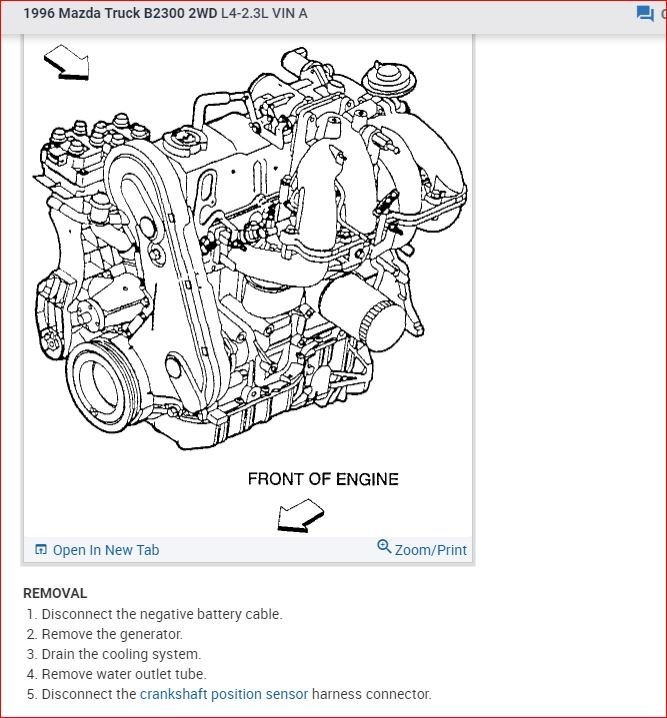 1996 Mazda Truck B2300 2WD L4-2.3L VIN A

FRONT OF ENGINE

Open In New Tab

Zoom/Print

REMOVAL

1. Disconnect the negative battery cable.
2. Remove the generator.
3. Drain the cooling system.
4. Remove water outlet tube.
5. Disconnect the crankshaft position sensor harness connector.