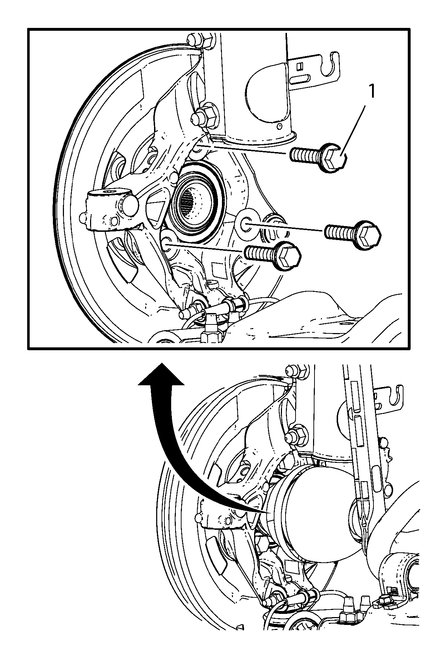 1