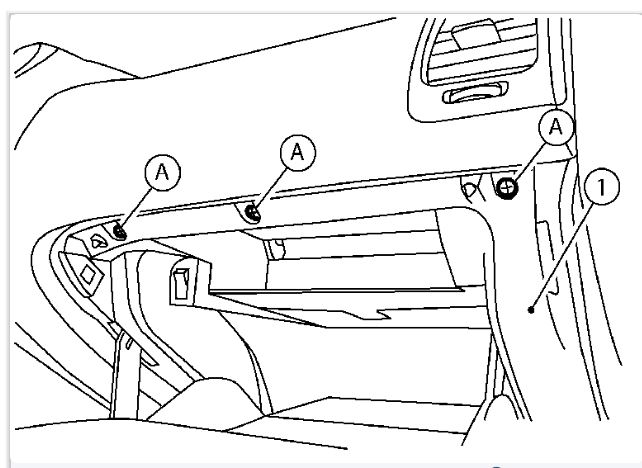 A
A
A
1