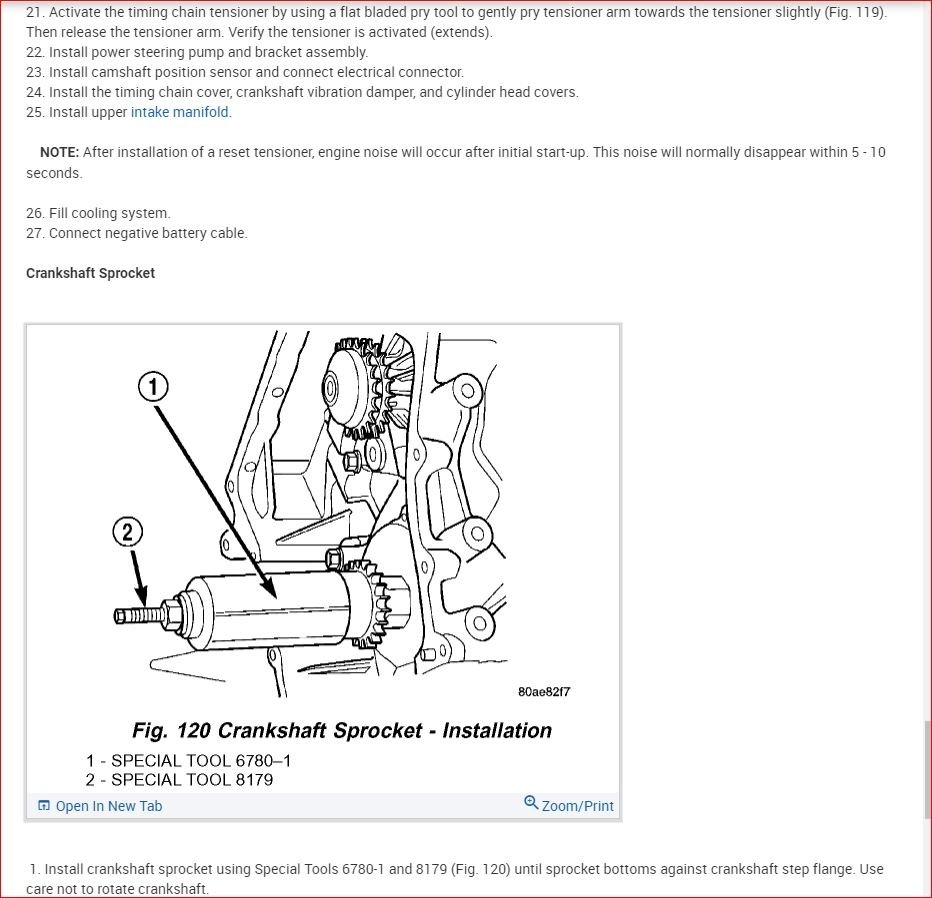 21. Activate the timing chain tensioner by using a flat bladed pry tool to gently pry tensioner arm towards the tensioner slightly (Fig. 119). Then release the tensioner arm. Verify the tensioner is activated (extends).
22. Install power steering pump and bracket assembly.
23. Install camshaft position sensor and connect electrical connector.
24. Install the timing chain cover, crankshaft vibration damper, and cylinder head covers.
25. Install upper intake manifold.

NOTE: After installation of a reset tensioner, engine noise will occur after initial start-up. This noise will normally disappear within 5 - 10 seconds.

26. Fill cooling system.
27. Connect negative battery cable.

Crankshaft Sprocket

1

2

80ae82f7

Fig. 120 Crankshaft Sprocket - Installation

1 - SPECIAL TOOL 6780–1
2 - SPECIAL TOOL 8179

Open In New Tab

Zoom/Print

1. Install crankshaft sprocket using Special Tools 6780-1 and 8179 (Fig. 120) until sprocket bottoms against crankshaft step flange. Use care not to rotate crankshaft.