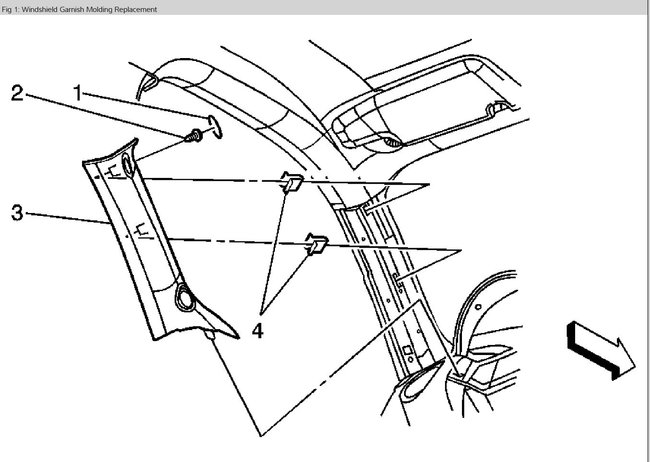 Fig 1: Windshield Garnish Molding Replacement

2

1

3

4